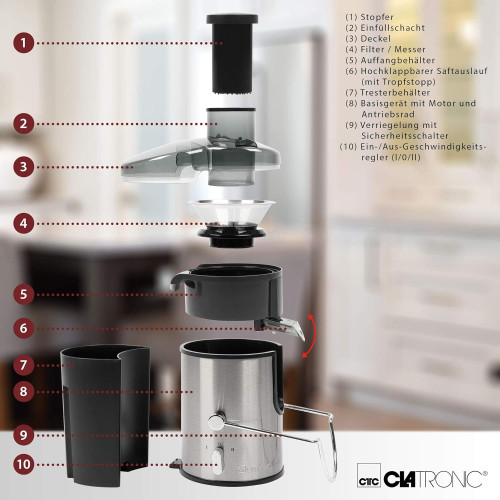 1
2
3
4
5
6
7
8
9
10

(1) Stopfer
(2) Einfüllschacht
(3) Deckel
(4) Filter / Messer
(5) Auffangbehälter
(6) Hochklappbarer Saftauslauf (mit Tropfstopp)
(7) Tresterbehälter
(8) Basisgerät mit Motor und Antriebsrad
(9) Verriegelung mit Sicherheitsschalter
(10) Ein-/Aus-Geschwindigkeitsregler (I/0/II)

CTC CLATRONIC®